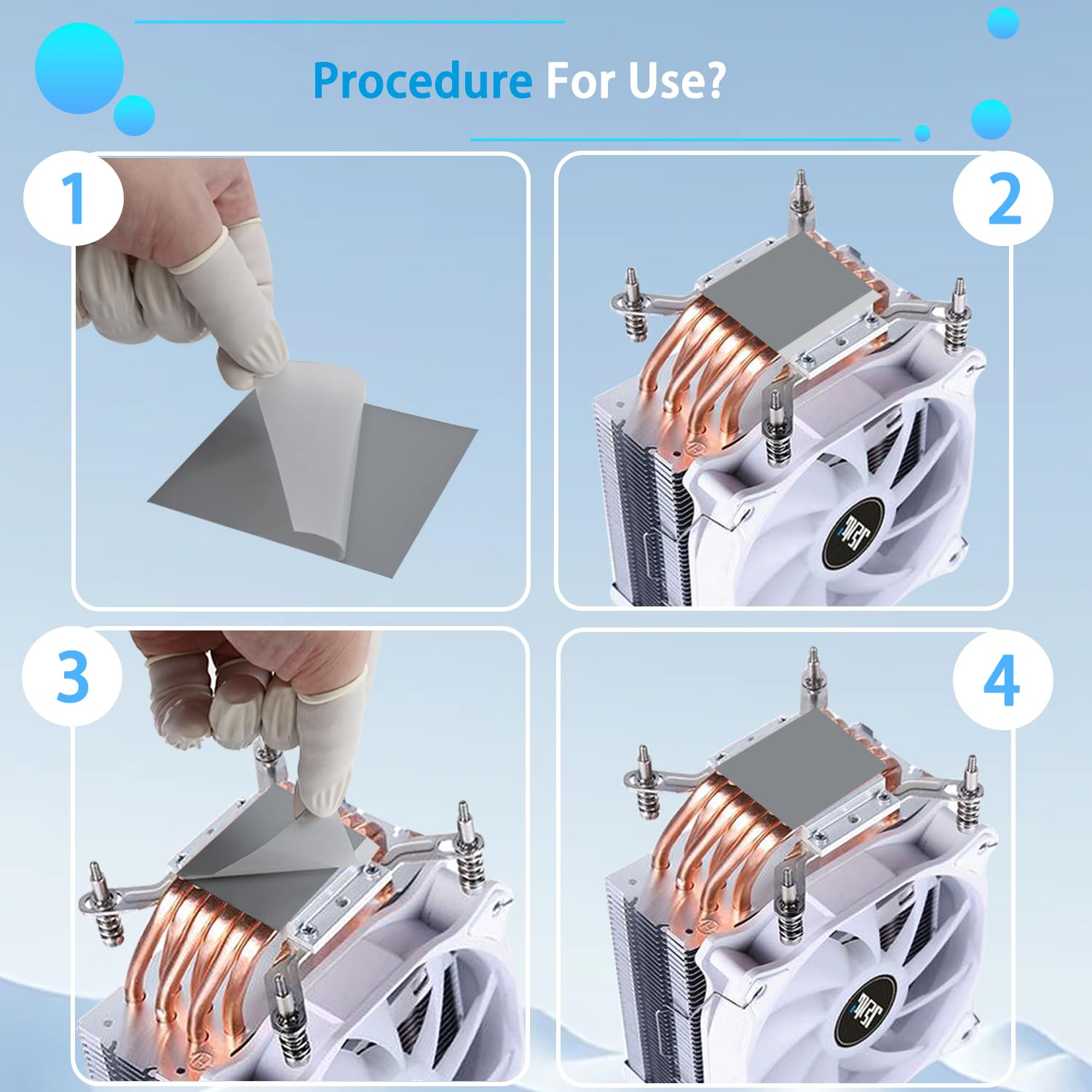 Procedure For Use?

1

2

3

4